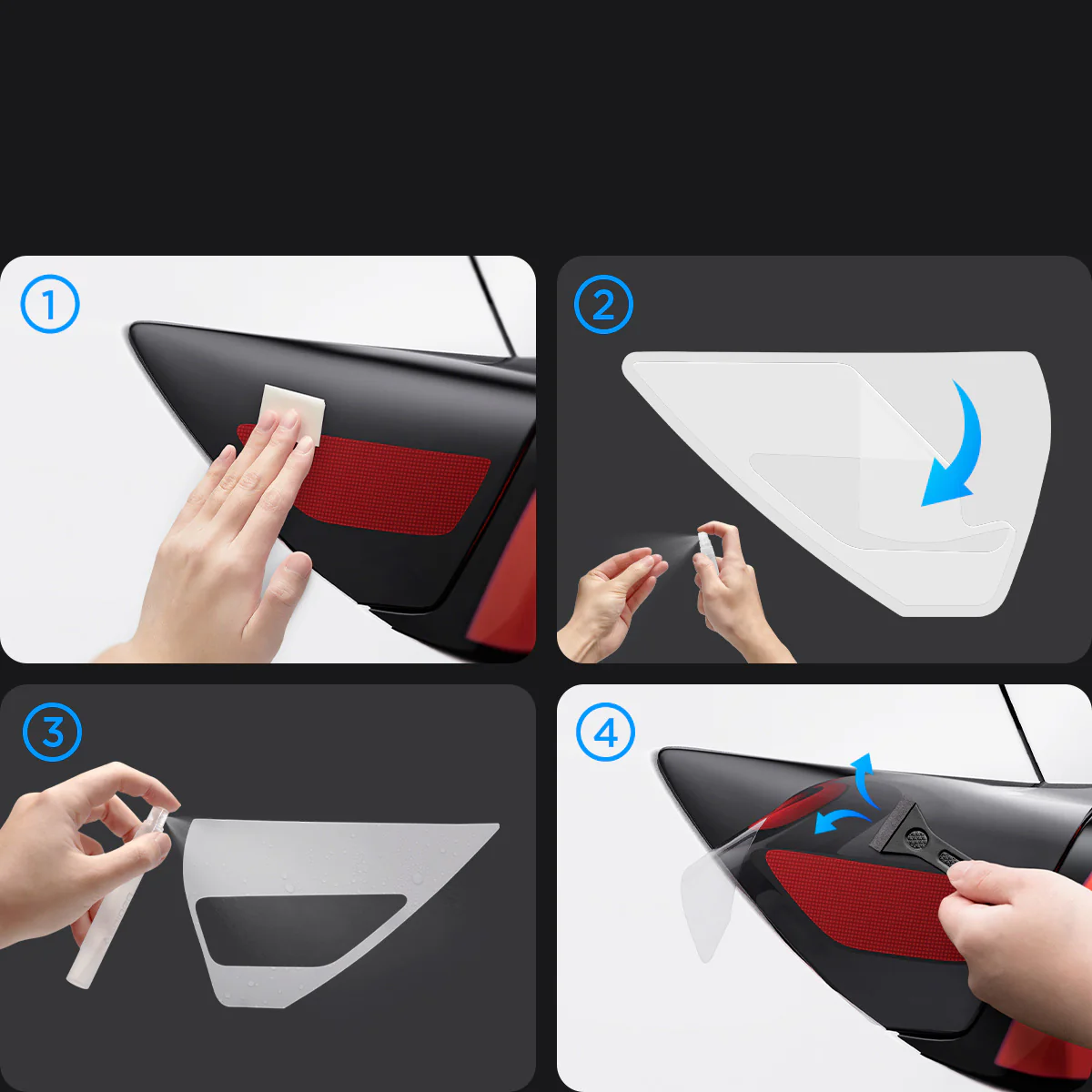 1

2

3

4