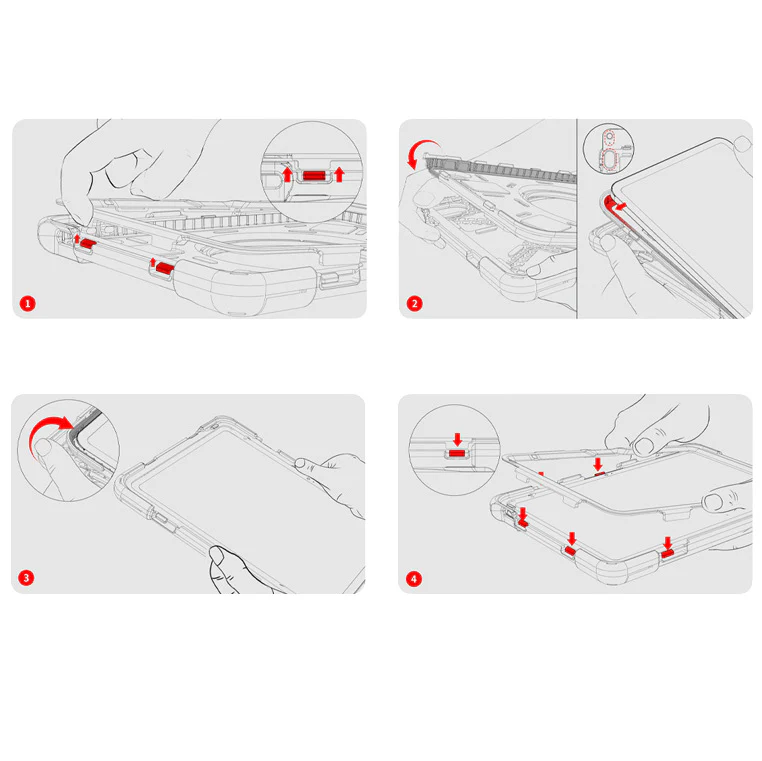 1

2

3

4